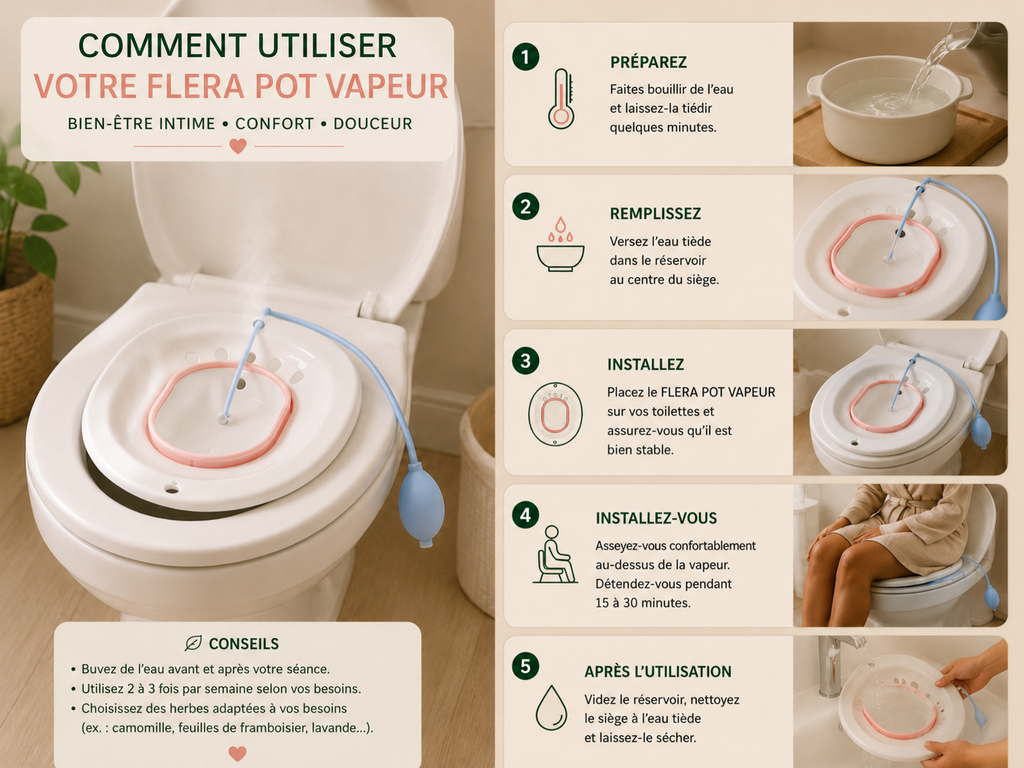 COMMENT UTILISER
VOTRE FLERA POT VAPEUR
BIEN-ÊTRE INTIME • CONFORT • DOUCEUR

CONSEILS
• Buvez de l'eau avant et après votre séance.
• Utilisez 2 à 3 fois par semaine selon vos besoins.
• Choisissez des herbes adaptées à vos besoins (ex. : camomille, feuilles de framboisier, lavande...).

1
PRÉPAREZ
Faites bouillir de l'eau et laissez-la tiédir quelques minutes.

2
REMPLISSEZ
Versez l'eau tiède dans le réservoir au centre du siège.

3
INSTALLEZ
Placez le FLERA POT VAPEUR sur vos toilettes et assurez-vous qu'il est bien stable.

4
INSTALLEZ-VOUS
Asseyez-vous confortablement au-dessus de la vapeur. Détendez-vous pendant 15 à 30 minutes.

5
APRÈS L'UTILISATION
Videz le réservoir, nettoyez le siège à l'eau tiède et laissez-le sécher.